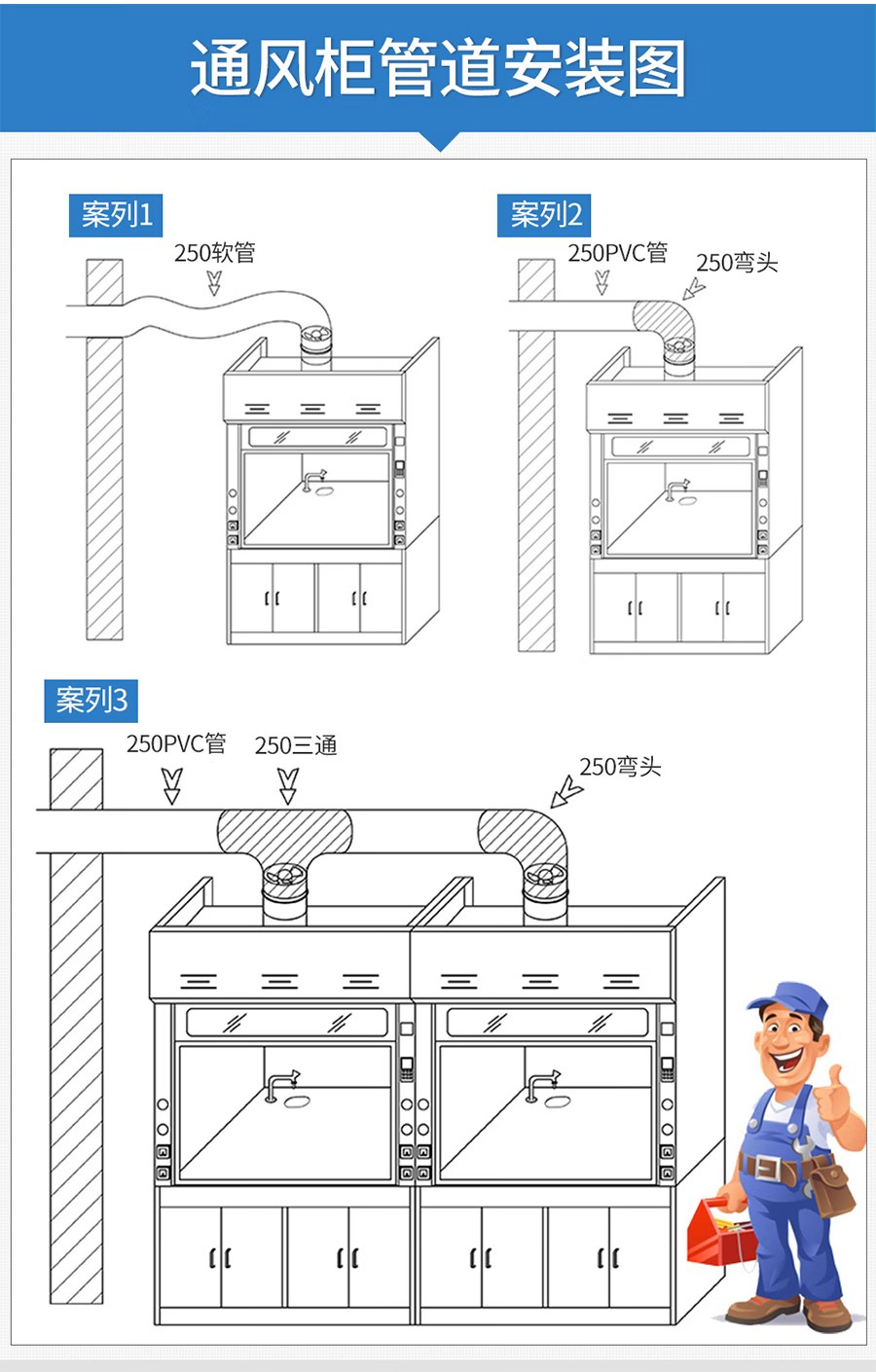 通风柜管道安装图

案列1

250软管

案列2

250PVC管

250弯头

案列3

250PVC管

250三通

250弯头